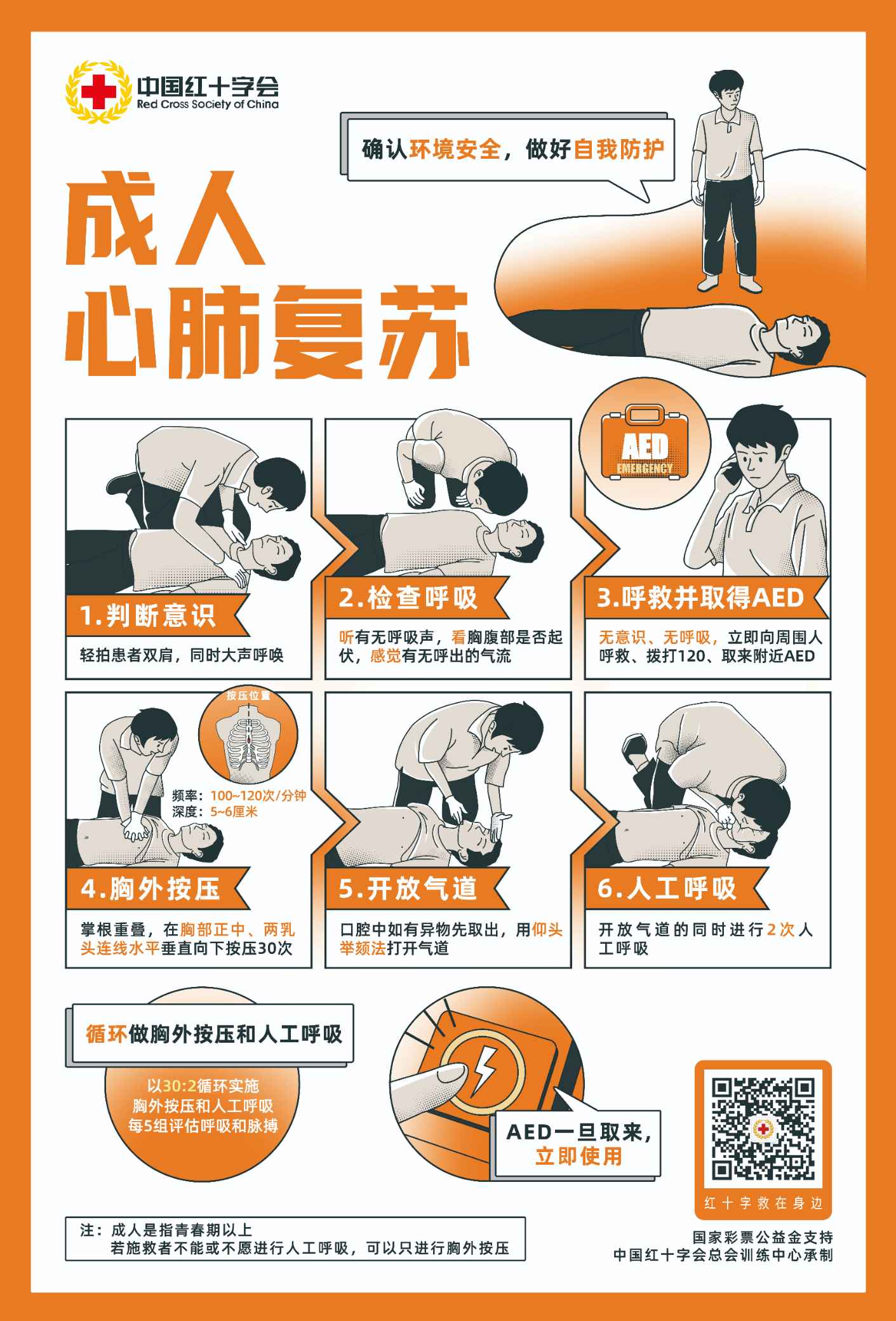 中国红十字会
Red Cross Society of China

确认环境安全，做好自我防护

成人
心肺复苏

AED
EMERGENCY

1.判断意识
轻拍患者双肩，同时大声呼唤

2.检查呼吸
听有无呼吸声，看胸腹部是否起伏，感觉有无呼出的气流

3.呼救并取得AED
无意识、无呼吸，立即向周围人呼救、拨打120、取来附近AED

按压位置
频率：100~120次/分钟
深度：5~6厘米

4.胸外按压
掌根重叠，在胸部正中、两乳头连线水平垂直向下按压30次

5.开放气道
口腔中如有异物先取出，用仰头举颏法打开气道

6.人工呼吸
开放气道的同时进行2次人工呼吸

循环做胸外按压和人工呼吸
以30:2循环实施
胸外按压和人工呼吸
每5组评估呼吸和脉搏

AED一旦取来，
立即使用

红十字救在身边

注：成人是指青春期以上
若施救者不能或不愿进行人工呼吸，可以只进行胸外按压

国家彩票公益金支持
中国红十字会总会训练中心承制